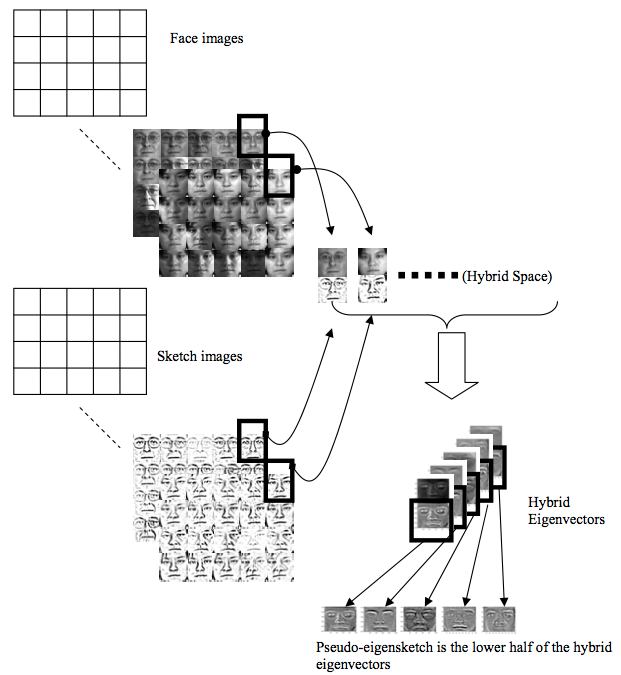 Face images

(Hybrid Space)

Sketch images

Hybrid Eigenvectors

Pseudo-eigensketch is the lower half of the hybrid eigenvectors